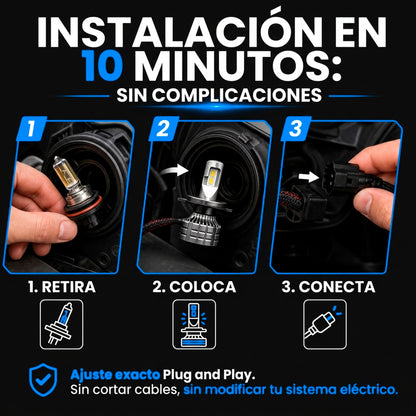 INSTALACIÓN EN 10 MINUTOS:

SIN COMPLICACIONES

1

2

3

1. RETIRA

2. COLOCA

3. CONECTA

Ajuste exacto Plug and Play.
Sin cortar cables, sin modificar tu sistema eléctrico.